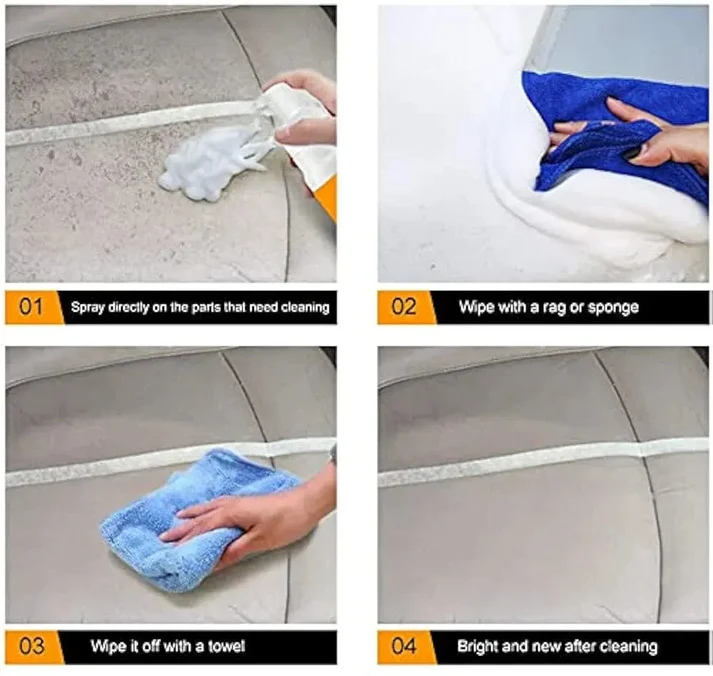 01 Spray directly on the parts that need cleaning

02 Wipe with a rag or sponge

03 Wipe it off with a towel

04 Bright and new after cleaning