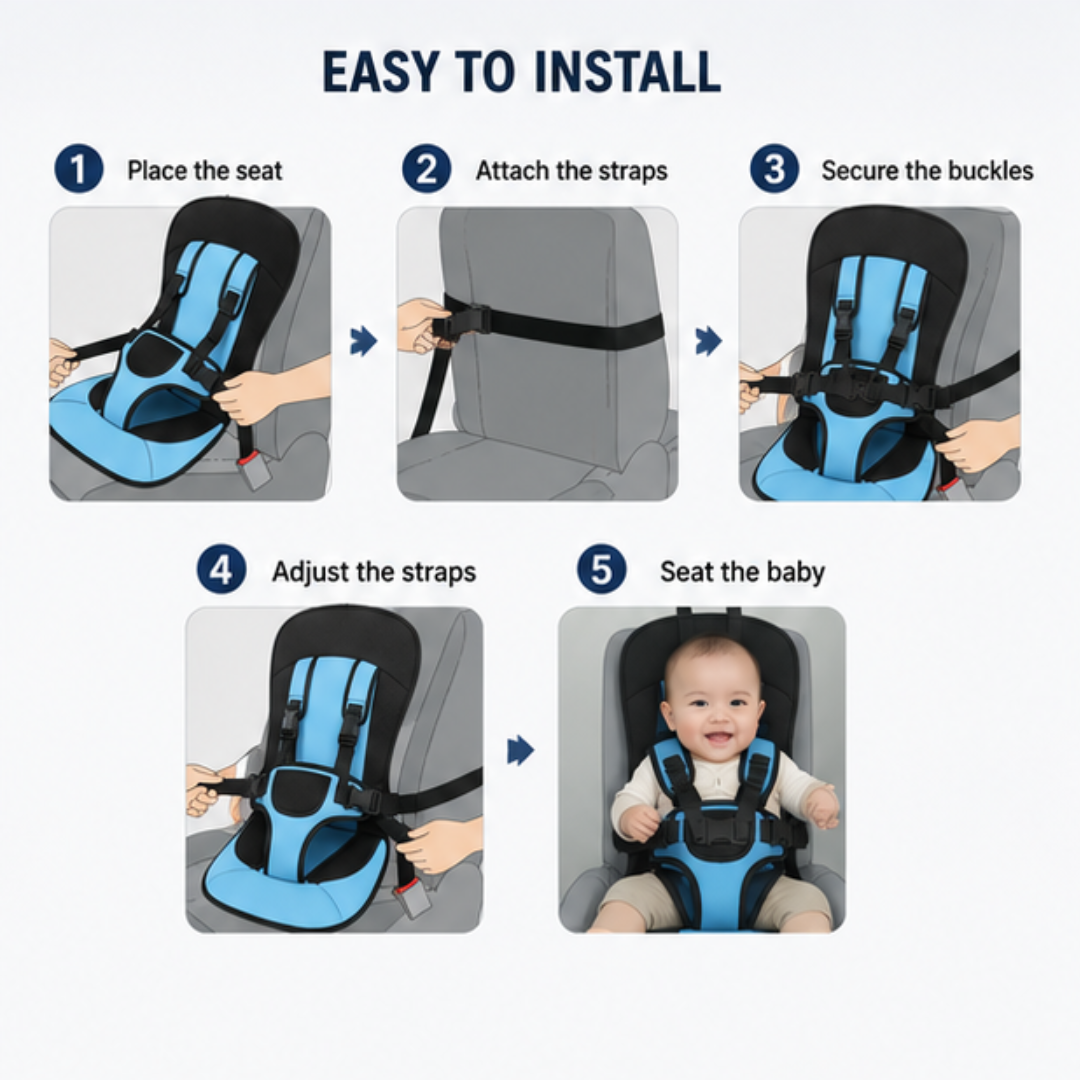 EASY TO INSTALL

1 Place the seat

2 Attach the straps

3 Secure the buckles

4 Adjust the straps

5 Seat the baby