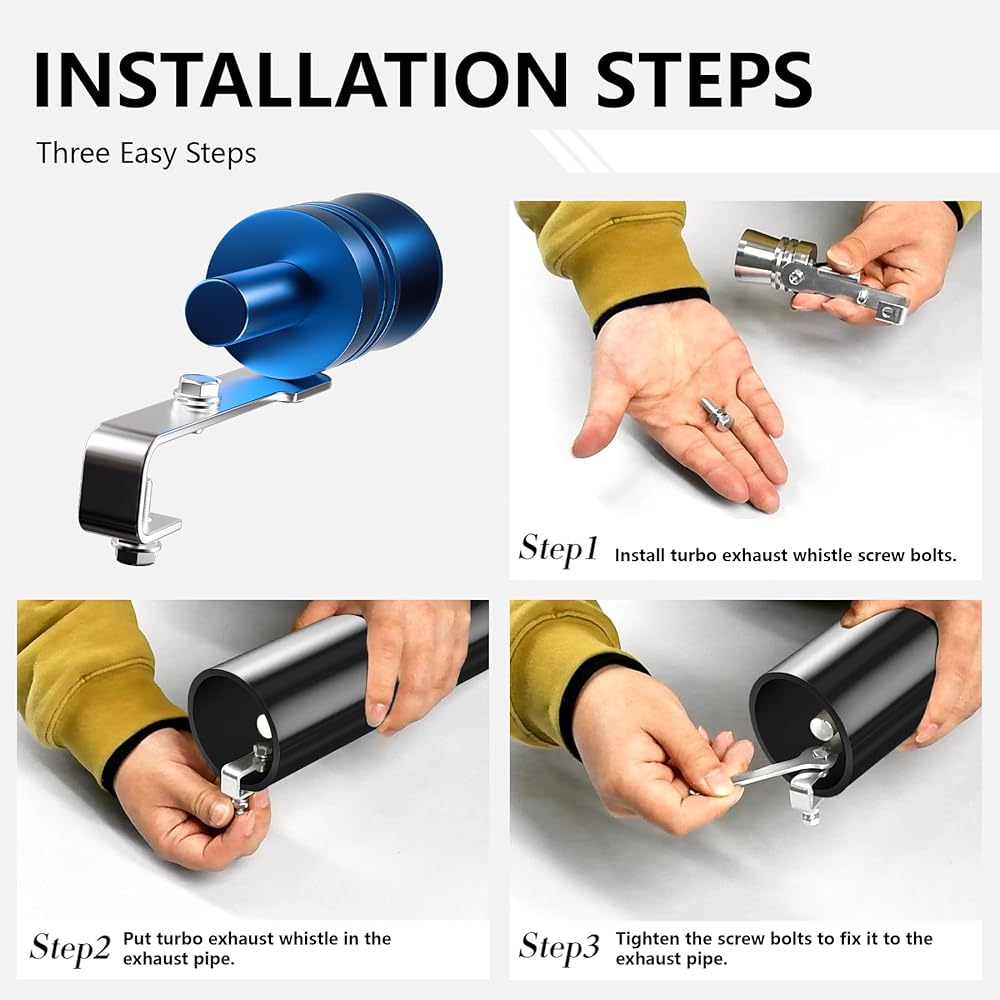 INSTALLATION STEPS

Three Easy Steps

Step1 Install turbo exhaust whistle screw bolts.

Step2 Put turbo exhaust whistle in the exhaust pipe.

Step3 Tighten the screw bolts to fix it to the exhaust pipe.